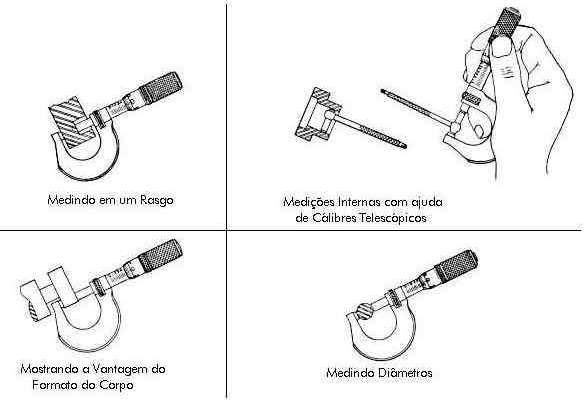 Medindo em um Rasgo

Medições Internas com ajuda de Cálibres Telescópicos

Mostrando a Vantagem do Formato do Corpo

Medindo Diâmetros